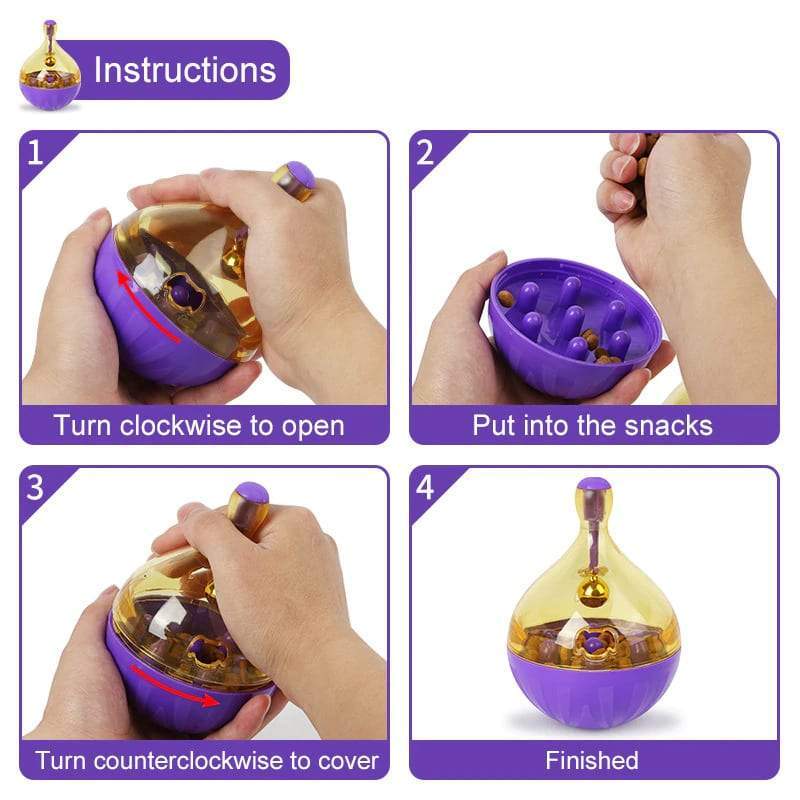 Instructions

1

Turn clockwise to open

2

Put into the snacks

3

Turn counterclockwise to cover

4

Finished